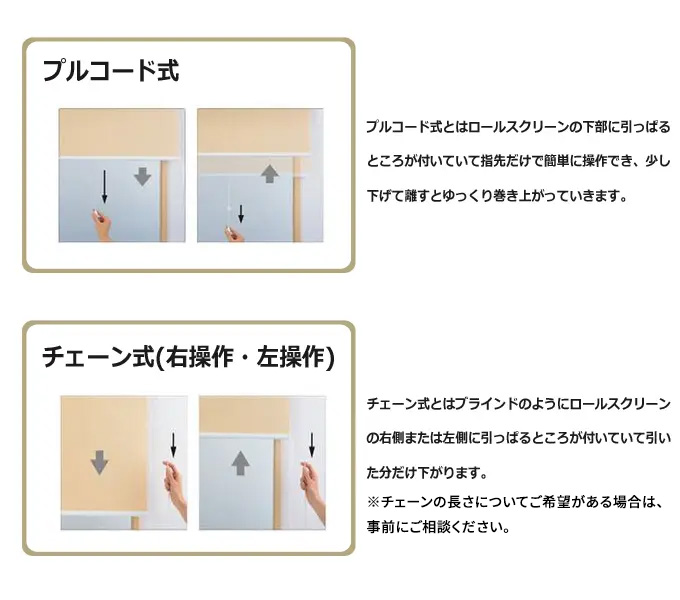 プルコード式

プルコード式とはロールスクリーンの下部に引っぱるところが付いていて指先だけで簡単に操作でき、少し下げて離すとゆっくり巻き上がっていきます。

チェーン式(右操作・左操作)

チェーン式とはブラインドのようにロールスクリーンの右側または左側に引っぱるところが付いていて引いた分だけ下がります。
※チェーンの長さについてご希望がある場合は、事前にご相談ください。