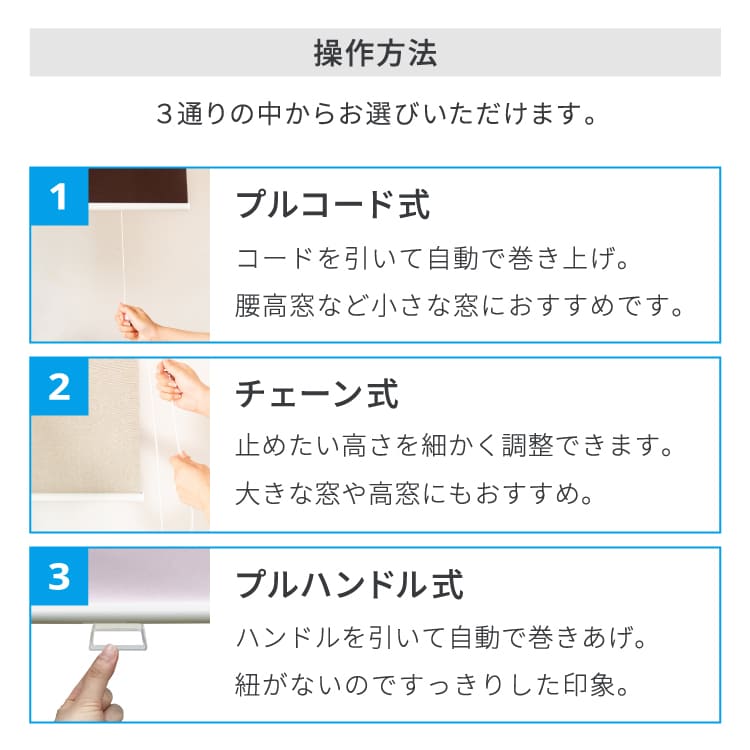 操作方法

3通りの中からお選びいただけます。

1

プルコード式

コードを引いて自動で巻き上げ。

腰高窓など小さな窓におすすめです。

2

チェーン式

止めたい高さを細かく調整できます。

大きな窓や高窓にもおすすめ。

3

プルハンドル式

ハンドルを引いて自動で巻きあげ。

紐がないのですっきりした印象。