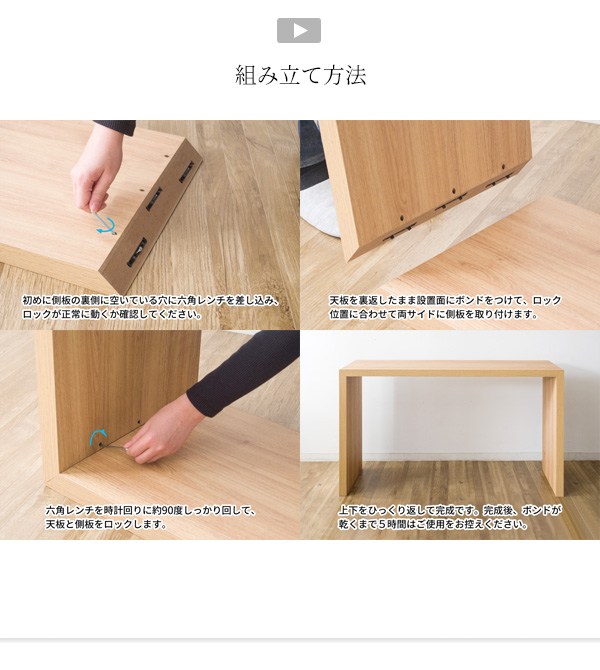 組み立て方法

初めに側板の裏側に空いている穴に六角レンチを差し込み、ロックが正常に動くか確認してください。

天板を裏返したまま設置面にボンドをつけて、ロック位置に合わせて両サイドに側板を取り付けます。

六角レンチを時計回りに約90度しっかり回して、天板と側板をロックします。

上下をひっくり返して完成です。完成後、ボンドが乾くまで５時間はご使用をお控えください。